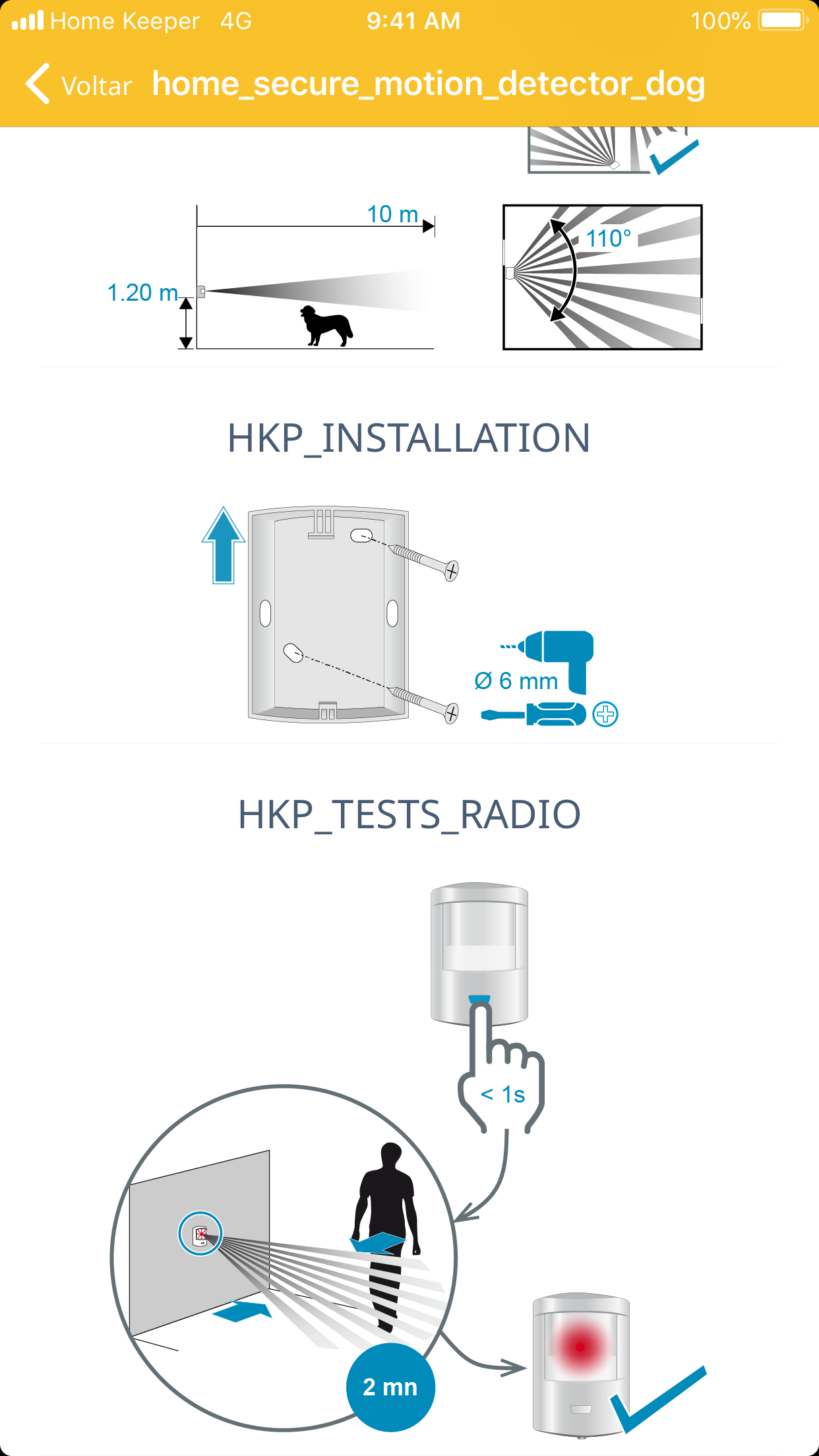 Home Keeper 4G 9:41 AM 100%

Voltar home_secure_motion_detector_dog

10 m

1.20 m

110°

HKP_INSTALLATION

Ø 6 mm

HKP_TESTS_RADIO

< 1s

2 mn